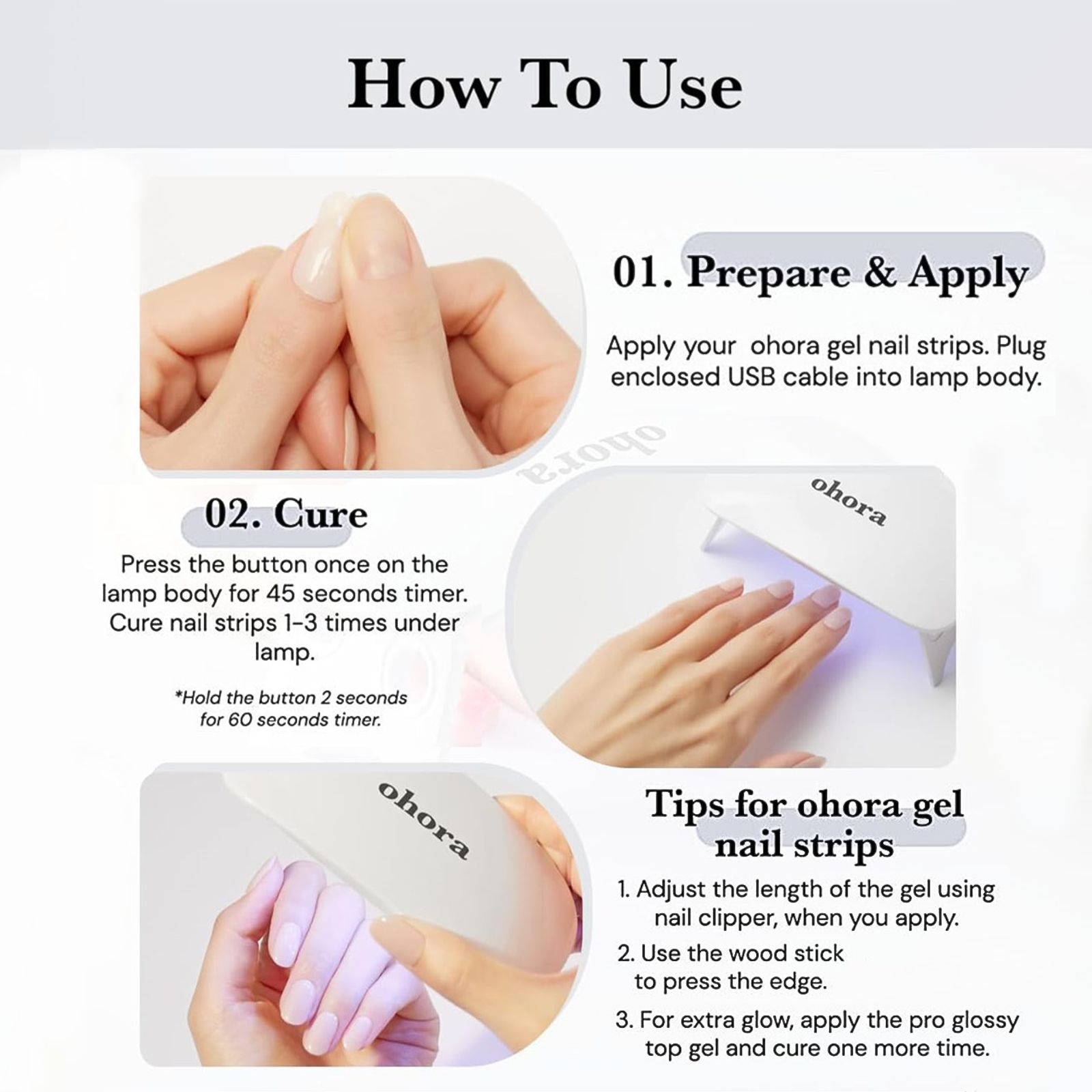 How To Use

01. Prepare & Apply

Apply your ohora gel nail strips. Plug enclosed USB cable into lamp body.

ohora

02. Cure

Press the button once on the lamp body for 45 seconds timer. Cure nail strips 1-3 times under lamp.

*Hold the button 2 seconds for 60 seconds timer.

ohora

ohora

Tips for ohora gel nail strips

1. Adjust the length of the gel using nail clipper, when you apply.

2. Use the wood stick to press the edge.

3. For extra glow, apply the pro glossy top gel and cure one more time.